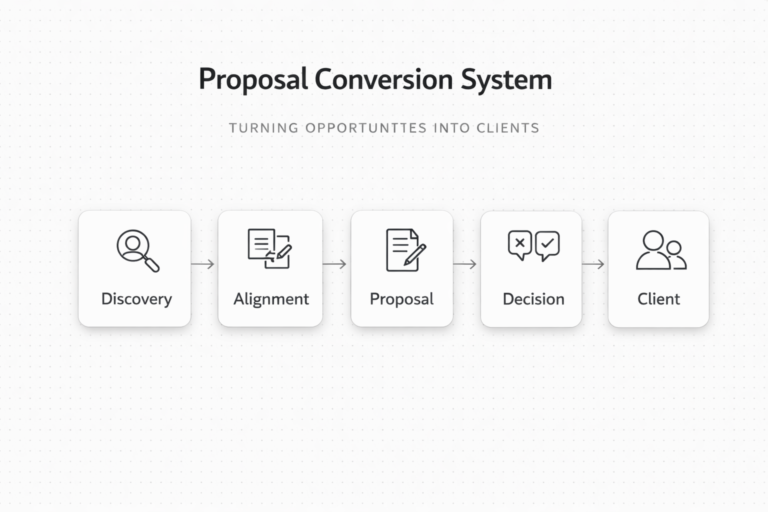 Proposal Conversion System

TURNING OPPORTUNTTES INTO CLIENTS

Discovery

Alignment

Proposal

Decision

Client