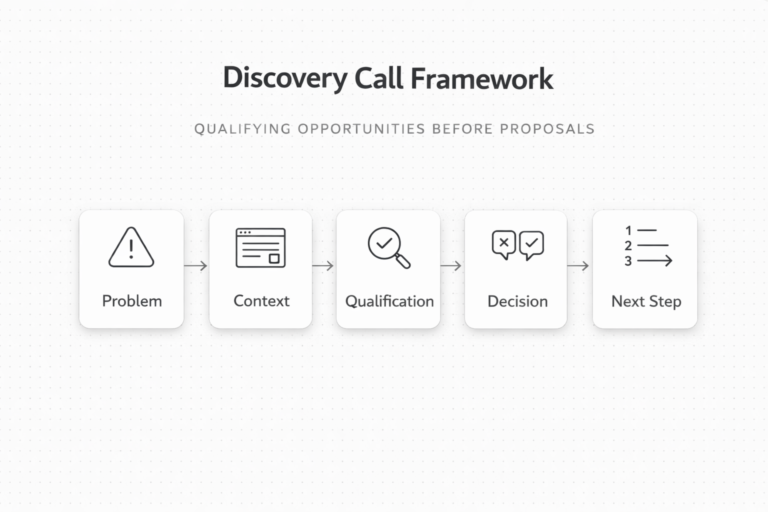 Discovery Call Framework

QUALIFYING OPPORTUNITIES BEFORE PROPOSALS

Problem

Context

Qualification

Decision

1
2
3
Next Step